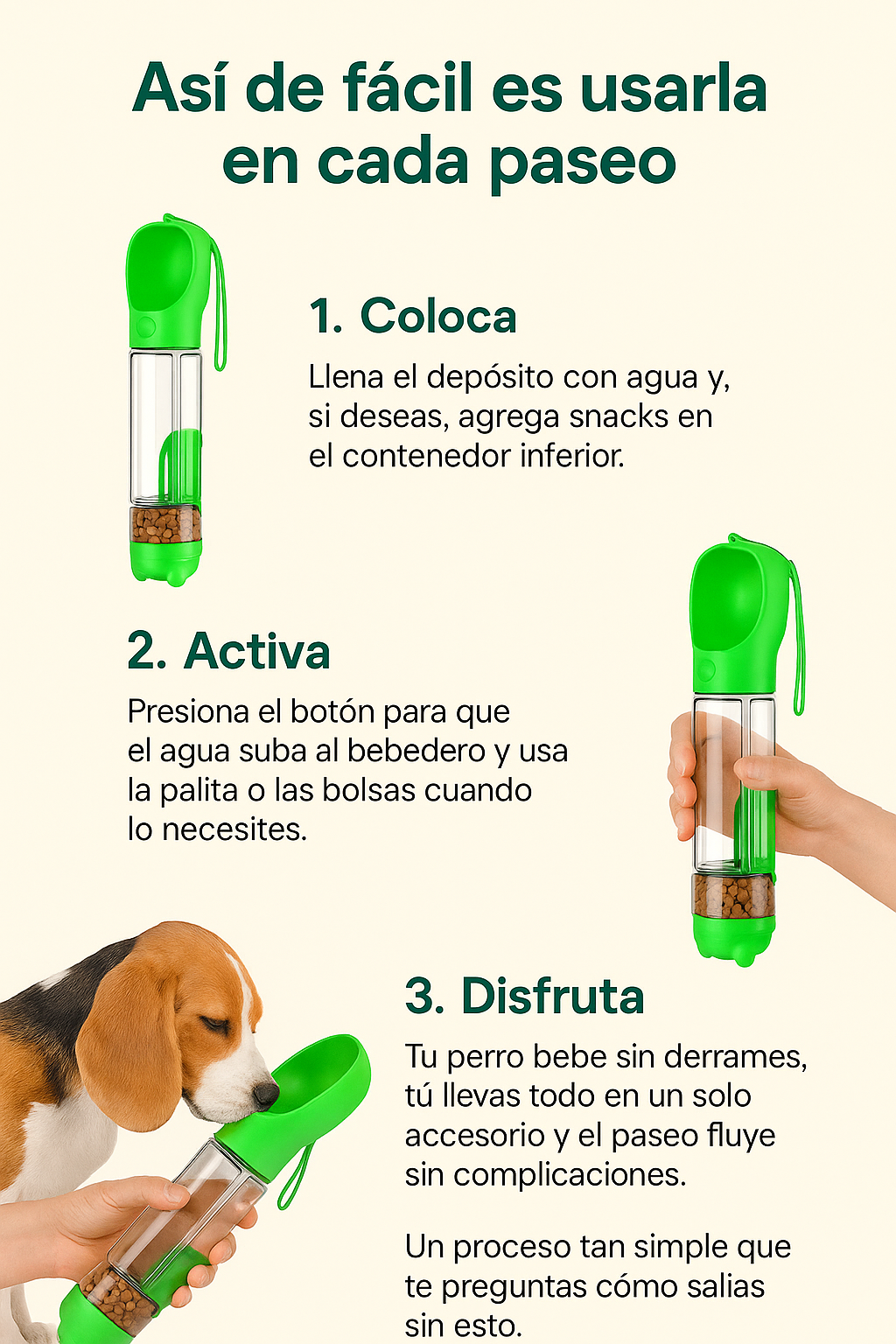 Así de fácil es usarla en cada paseo

1. Coloca

Llena el depósito con agua y, si deseas, agrega snacks en el contenedor inferior.

2. Activa

Presiona el botón para que el agua suba al bebedero y usa la palita o las bolsas cuando lo necesites.

3. Disfruta

Tu perro bebe sin derrames, tú llevas todo en un solo accesorio y el paseo fluye sin complicaciones.

Un proceso tan simple que te preguntas cómo salias sin esto.